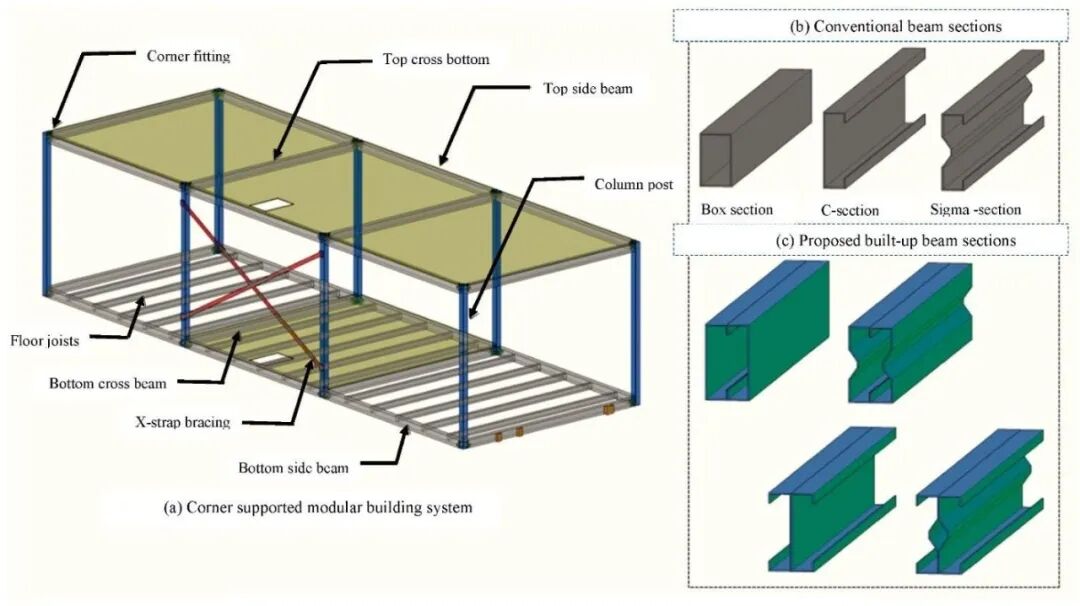 Corner fitting

Top cross bottom

Top side beam

Column post

Floor joists

Bottom cross beam

X-strap bracing

Bottom side beam

(a) Corner supported modular building system

(b) Conventional beam sections

Box section

C-section

Sigma -section

(c) Proposed built-up beam sections